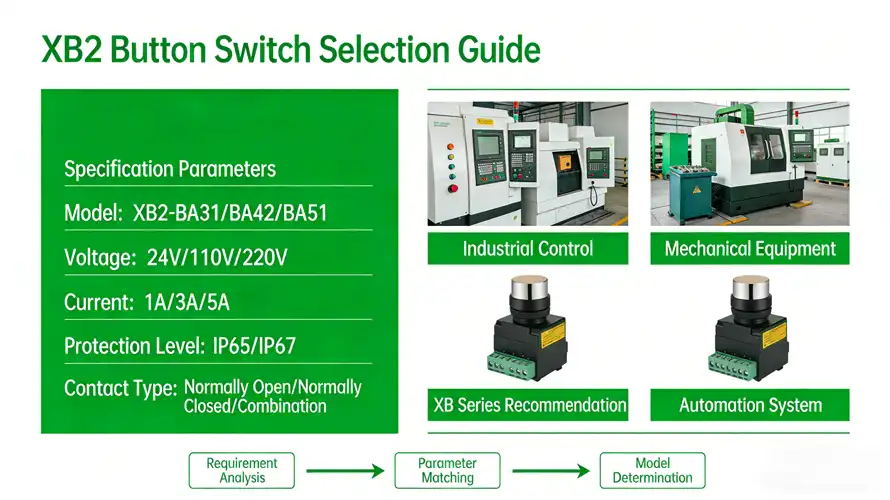 XB2 Button Switch Selection Guide

Specification Parameters

Model: XB2-BA31/BA42/BA51

Voltage: 24V/110V/220V

Current: 1A/3A/5A

Protection Level: IP65/IP67

Contact Type: Normally Open/Normally Closed/Combination

Industrial Control

Mechanical Equipment

XB Series Recommendation

Automation System

Requirement Analysis

Parameter Matching

Model Determination