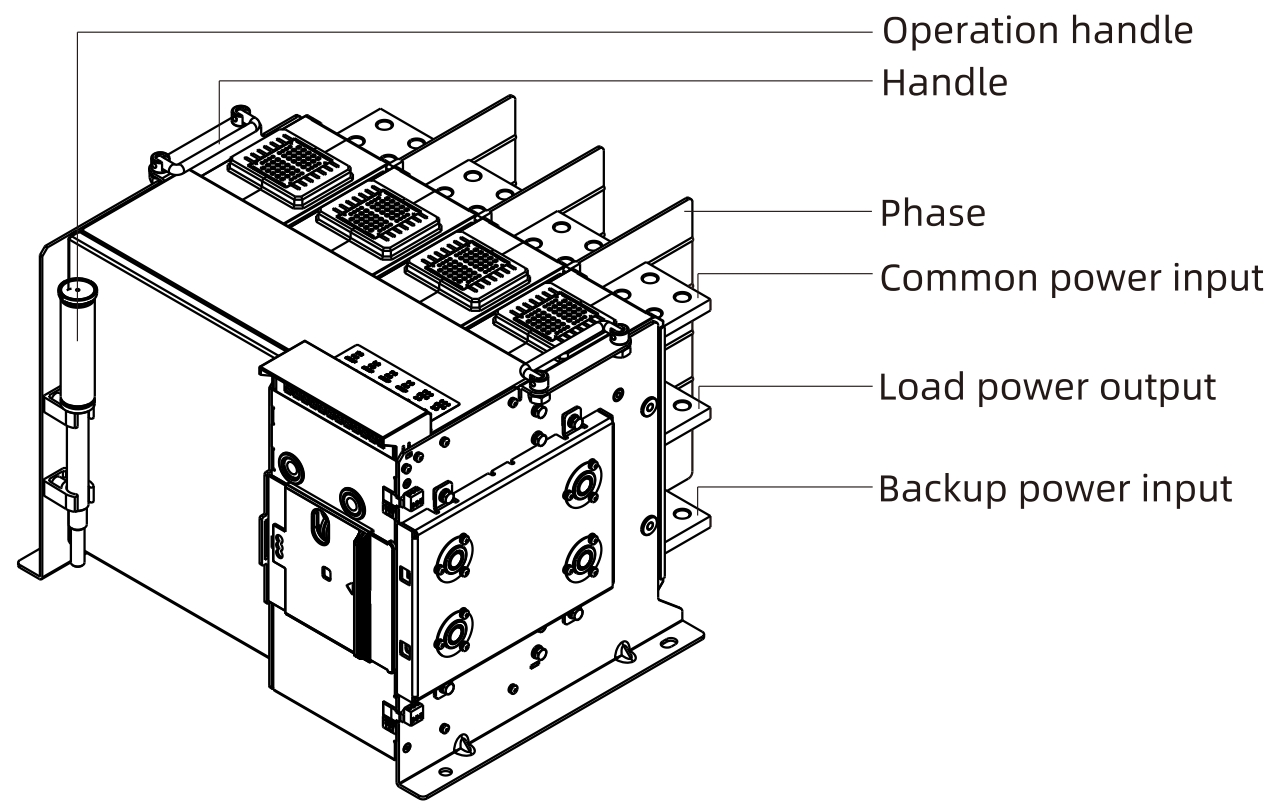 Operation handle
Handle
Phase
Common power input
Load power output
Backup power input